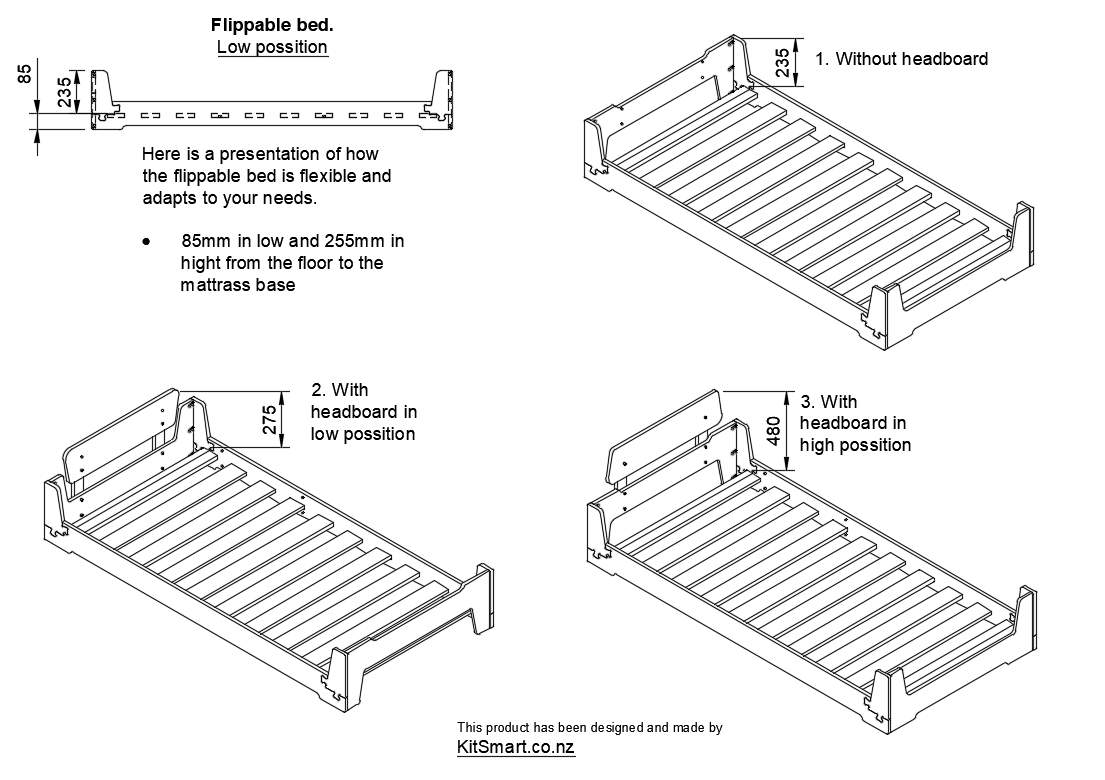 Flippable bed.
Low possition

85
235

Here is a presentation of how the flippable bed is flexible and adapts to your needs.

• 85mm in low and 255mm in hight from the floor to the mattrass base

235
1. Without headboard

275
2. With headboard in low possition

480
3. With headboard in high possition

This product has been designed and made by
KitSmart.co.nz